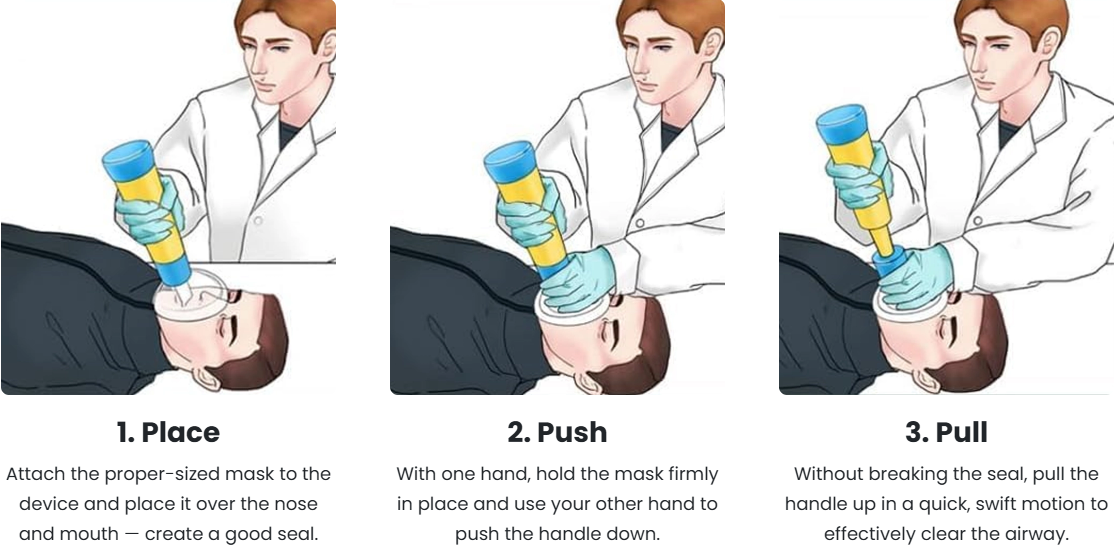 1. Place

Attach the proper-sized mask to the device and place it over the nose and mouth — create a good seal.

2. Push

With one hand, hold the mask firmly in place and use your other hand to push the handle down.

3. Pull

Without breaking the seal, pull the handle up in a quick, swift motion to effectively clear the airway.